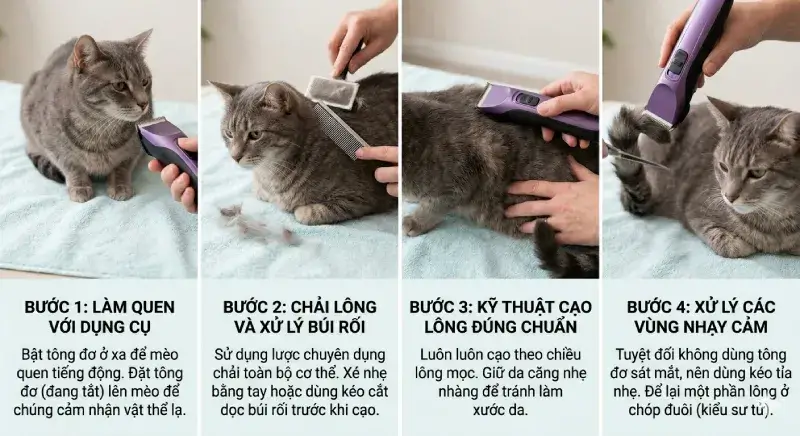 BƯỚC 1: LÀM QUEN VỚI DỤNG CỤ

Bật tông đơ ở xa để mèo quen tiếng động. Đặt tông đơ (đang tắt) lên mèo để chúng cảm nhận vật thể lạ.

BƯỚC 2: CHẢI LÔNG VÀ XỬ LÝ BÚI RỐI

Sử dụng lược chuyên dụng chải toàn bộ cơ thể. Xé nhẹ bằng tay hoặc dùng kéo cắt dọc búi rối trước khi cạo.

BƯỚC 3: KỸ THUẬT CẠO LÔNG ĐÚNG CHUẨN

Luôn luôn cạo theo chiều lông mọc. Giữ da căng nhẹ nhàng để tránh làm xước da.

BƯỚC 4: XỬ LÝ CÁC VÙNG NHẠY CẢM

Tuyệt đối không dùng tông đơ sát mắt, nên dùng kéo tỉa nhẹ. Để lại một phần lông ở chóp đuôi (kiểu sư tử).